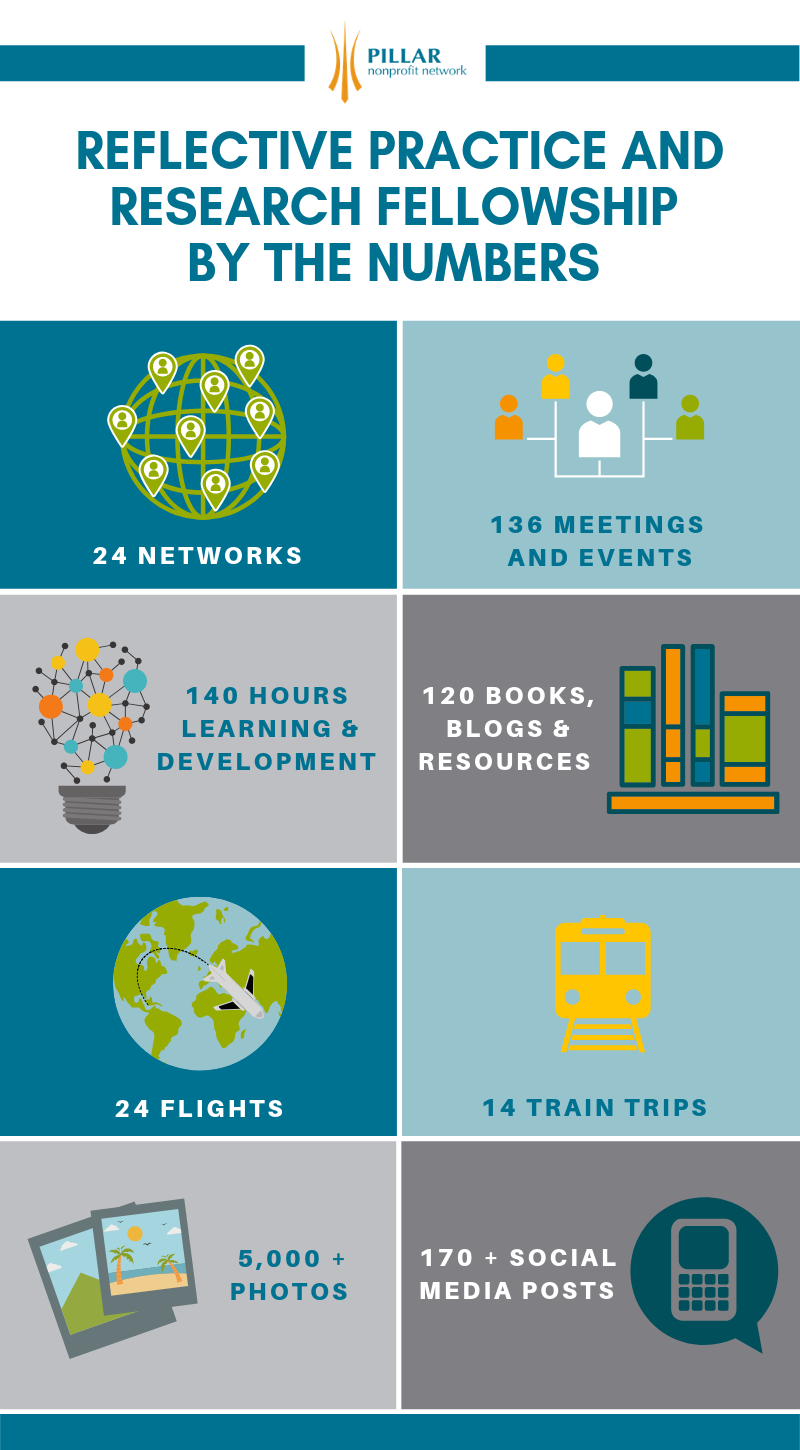 PILLAR
nonprofit network

REFLECTIVE PRACTICE AND RESEARCH FELLOWSHIP BY THE NUMBERS

24 NETWORKS

136 MEETINGS AND EVENTS

140 HOURS LEARNING & DEVELOPMENT

120 BOOKS, BLOGS & RESOURCES

24 FLIGHTS

14 TRAIN TRIPS

5,000 + PHOTOS

170 + SOCIAL MEDIA POSTS