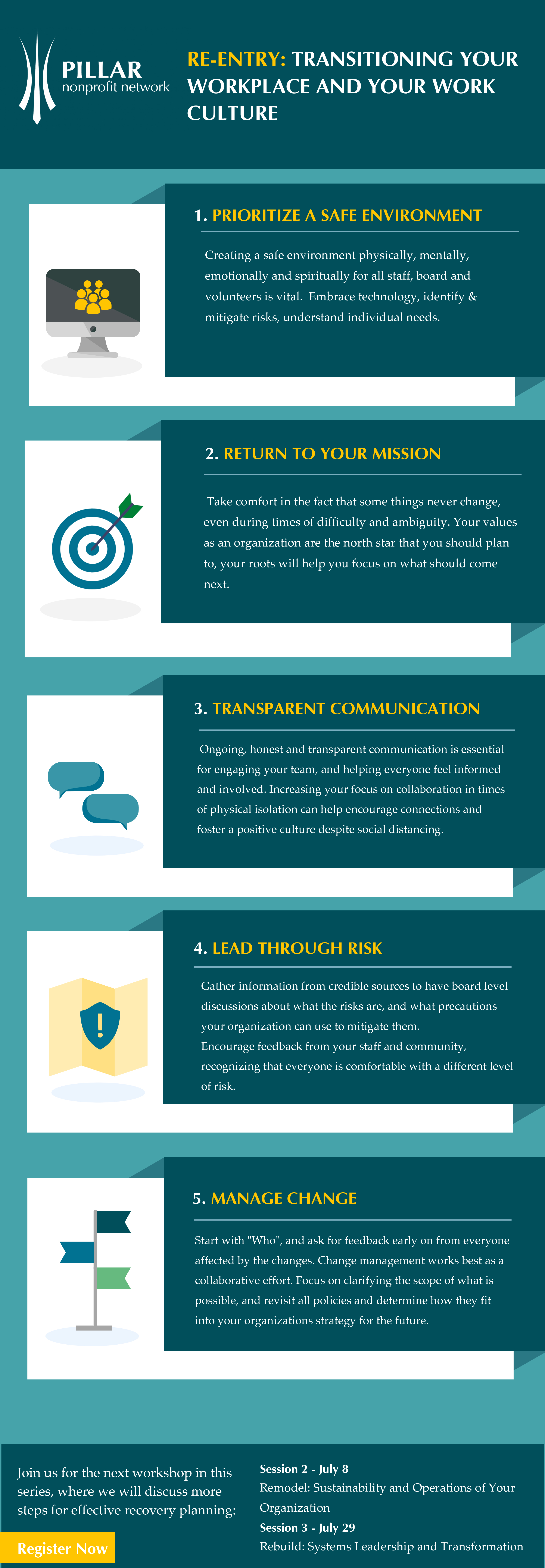 PILLAR
nonprofit network

RE-ENTRY: TRANSITIONING YOUR WORKPLACE AND YOUR WORK CULTURE

1. PRIORITIZE A SAFE ENVIRONMENT

Creating a safe environment physically, mentally, emotionally and spiritually for all staff, board and volunteers is vital. Embrace technology, identify & mitigate risks, understand individual needs.

2. RETURN TO YOUR MISSION

Take comfort in the fact that some things never change, even during times of difficulty and ambiguity. Your values as an organization are the north star that you should plan to, your roots will help you focus on what should come next.

3. TRANSPARENT COMMUNICATION

Ongoing, honest and transparent communication is essential for engaging your team, and helping everyone feel informed and involved. Increasing your focus on collaboration in times of physical isolation can help encourage connections and foster a positive culture despite social distancing.

4. LEAD THROUGH RISK

Gather information from credible sources to have board level discussions about what the risks are, and what precautions your organization can use to mitigate them.
Encourage feedback from your staff and community, recognizing that everyone is comfortable with a different level of risk.

5. MANAGE CHANGE

Start with "Who", and ask for feedback early on from everyone affected by the changes. Change management works best as a collaborative effort. Focus on clarifying the scope of what is possible, and revisit all policies and determine how they fit into your organizations strategy for the future.

Join us for the next workshop in this series, where we will discuss more steps for effective recovery planning:

Register Now

Session 2 - July 8
Remodel: Sustainability and Operations of Your Organization
Session 3 - July 29
Rebuild: Systems Leadership and Transformation